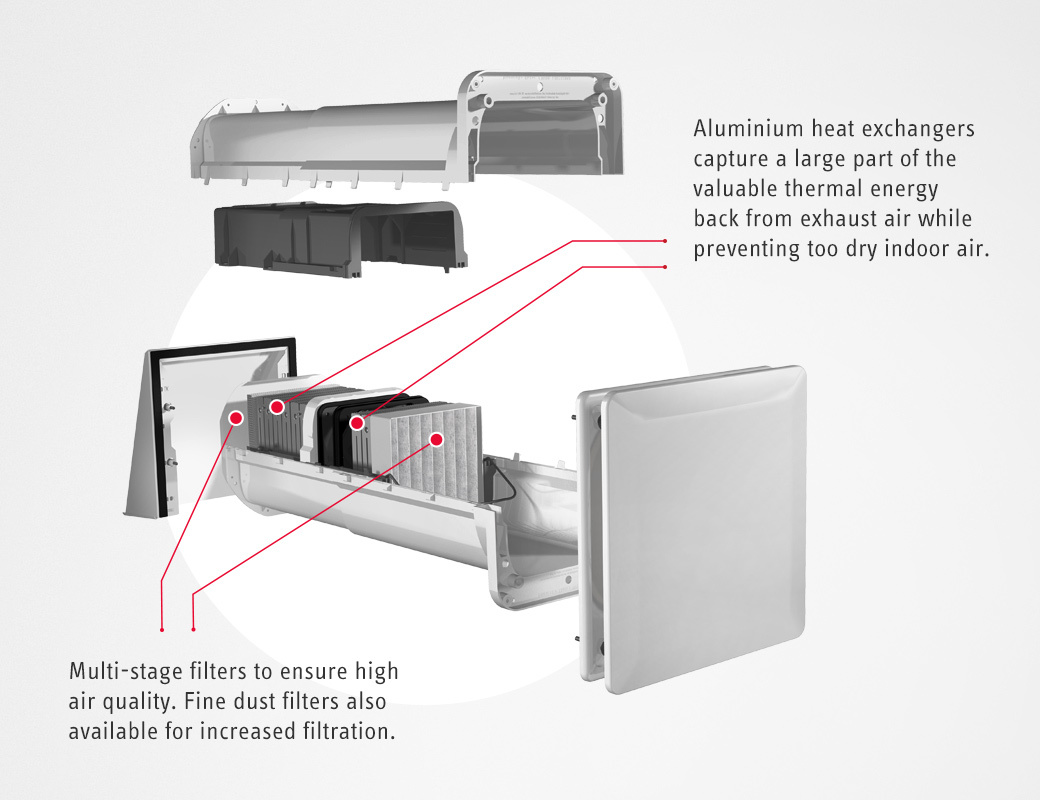 Aluminium heat exchangers capture a large part of the valuable thermal energy back from exhaust air while preventing too dry indoor air.

Multi-stage filters to ensure high air quality. Fine dust filters also available for increased filtration.