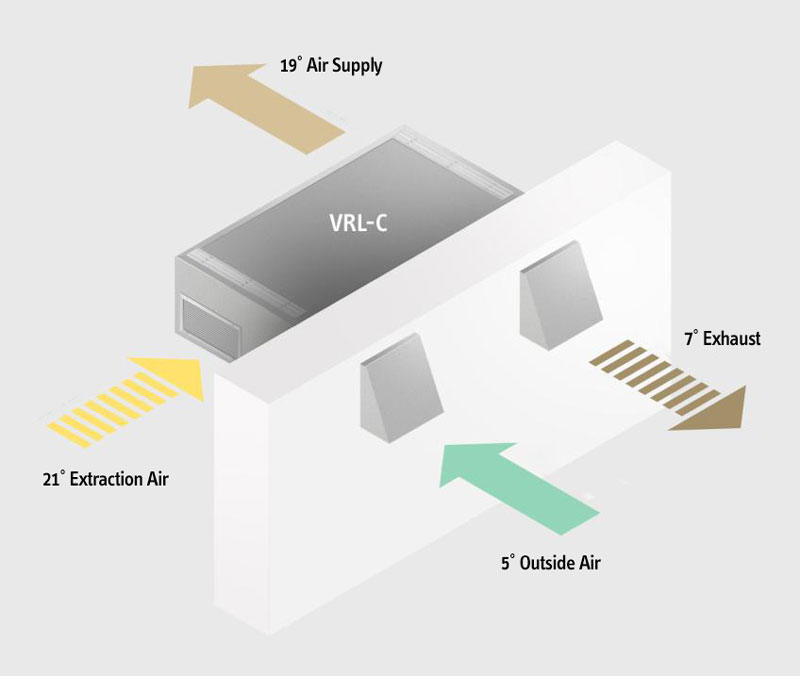 19° Air Supply

VRL-C

7° Exhaust

21° Extraction Air

5° Outside Air