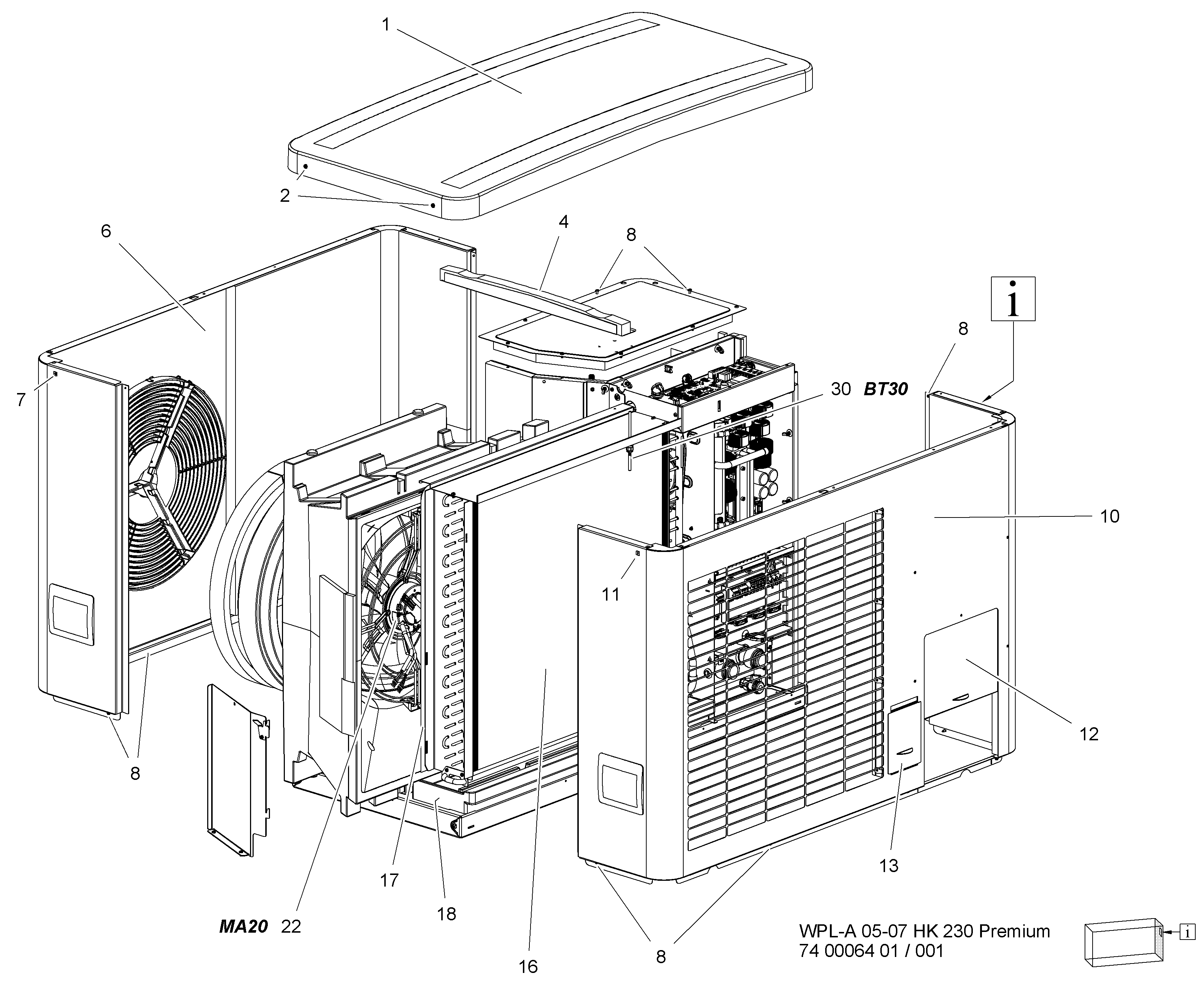 1

2

6

4

8

i

8

7

30 BT30

10

11

12

8

13

17

18

MA20 22

16

8

WPL-A 05-07 HK 230 Premium
74 00064 01 / 001

i