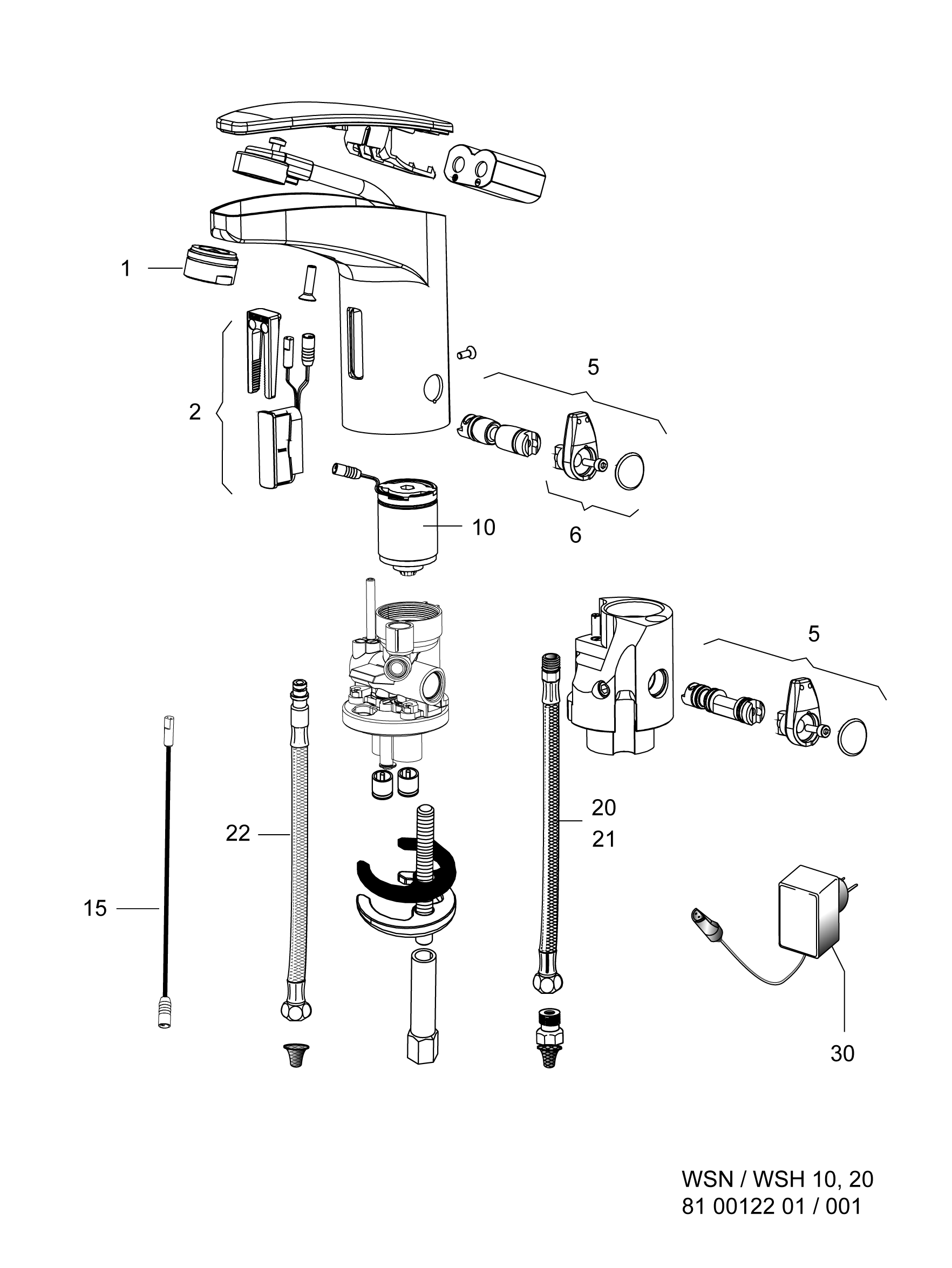 1

2

5

10

6

5

20

21

22

15

30

WSN / WSH 10, 20
81 00122 01 / 001