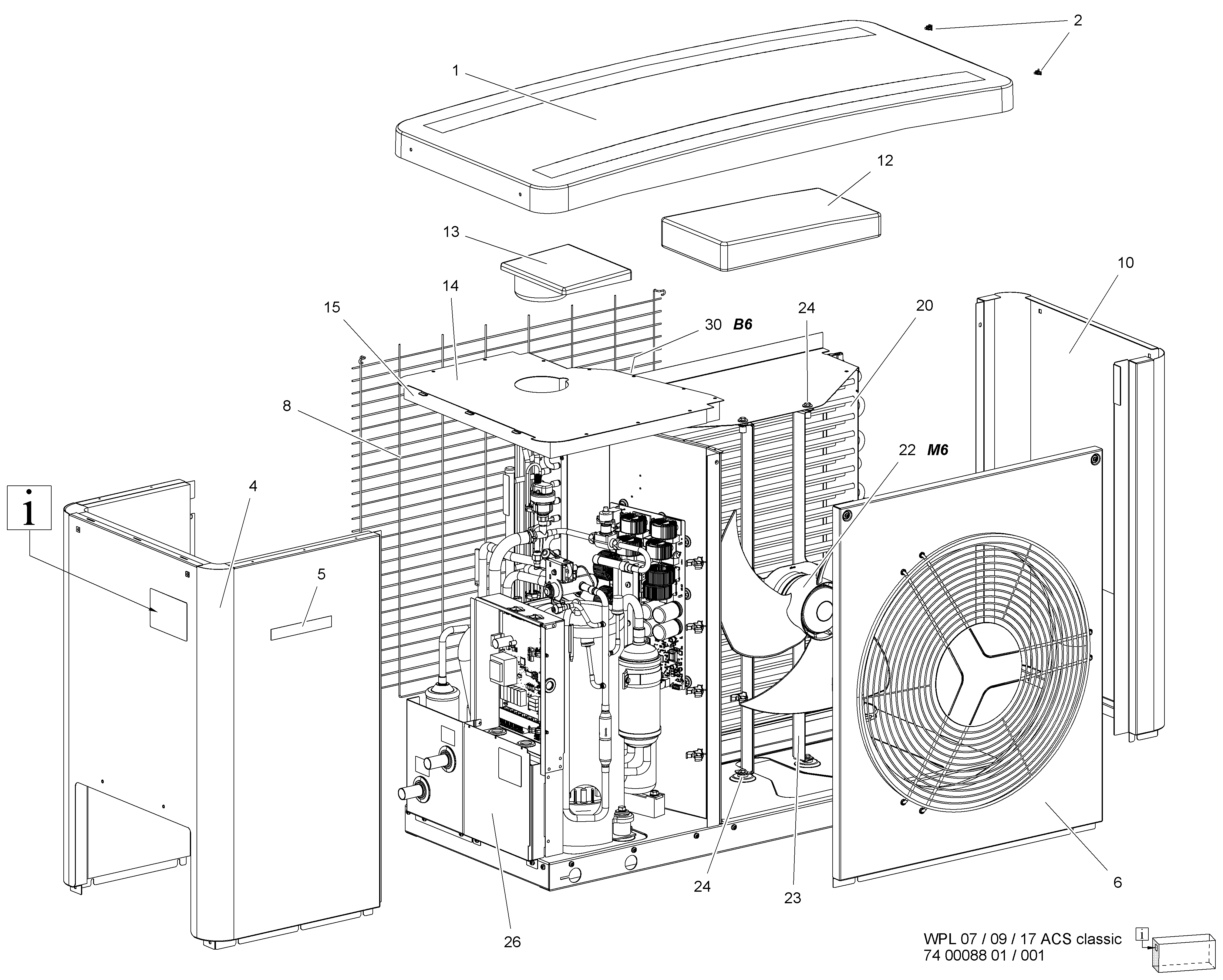 2
1
12
13
10
14
15
30 B6
24
20
8
22 M6
i
4
5
24
23
6
26
WPL 07 / 09 / 17 ACS classic
74 00088 01 / 001
i